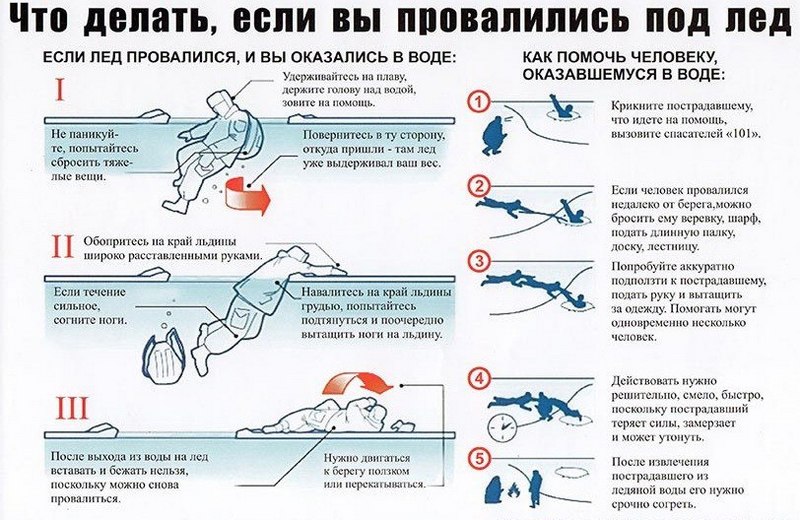 Что делать, если вы провалились под лед

ЕСЛИ ЛЕД ПРОВАЛИЛСЯ, И ВЫ ОКАЗАЛИСЬ В ВОДЕ:

I

Удерживайтесь на плаву, держите голову над водой, зовите на помощь.

Не паникуйте, попытайтесь сбросить тяжелые вещи.

Повернитесь в ту сторону, откуда пришли - там лед уже выдерживал ваш вес.

II

Обопритесь на край льдины широко расставленными руками.

Если течение сильное, согните ноги.

Навалитесь на край льдины грудью, попытайтесь подтянуться и поочередно вытащить ноги на льдину.

III

После выхода из воды на лед вставать и бежать нельзя, поскольку можно снова провалиться.

Нужно двигаться к берегу ползком или перекатываться.

КАК ПОМОЧЬ ЧЕЛОВЕКУ, ОКАЗАВШЕМУСЯ В ВОДЕ:

1

Крикните пострадавшему, что идете на помощь, вызовите спасателей «101».

2

Если человек провалился недалеко от берега,можно бросить ему веревку, шарф, подать длинную палку, доску, лестницу.

3

Попробуйте аккуратно подползти к пострадавшему, подать руку и вытащить за одежду. Помогать могут одновременно несколько человек.

4

Действовать нужно решительно, смело, быстро, поскольку пострадавший теряет силы, замерзает и может утонуть.

5

После извлечения пострадавшего из ледяной воды его нужно срочно согреть.